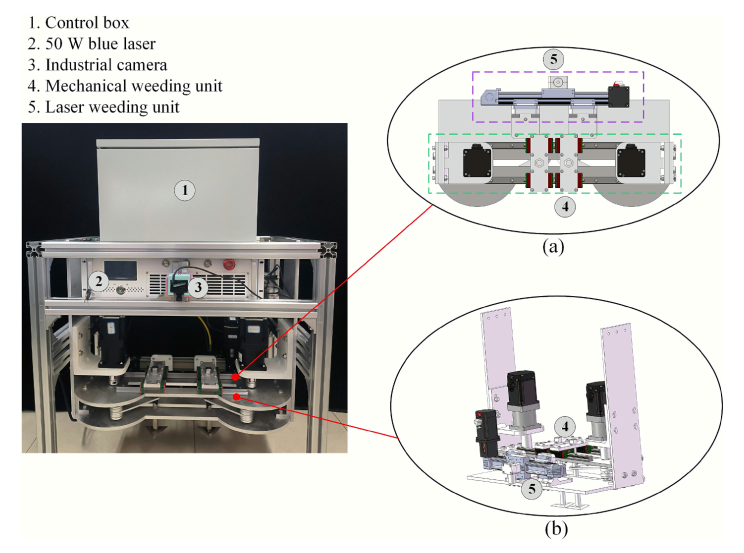 1. Control box
2. 50 W blue laser
3. Industrial camera
4. Mechanical weeding unit
5. Laser weeding unit

1

2

3

5

4

(a)

4

5

(b)